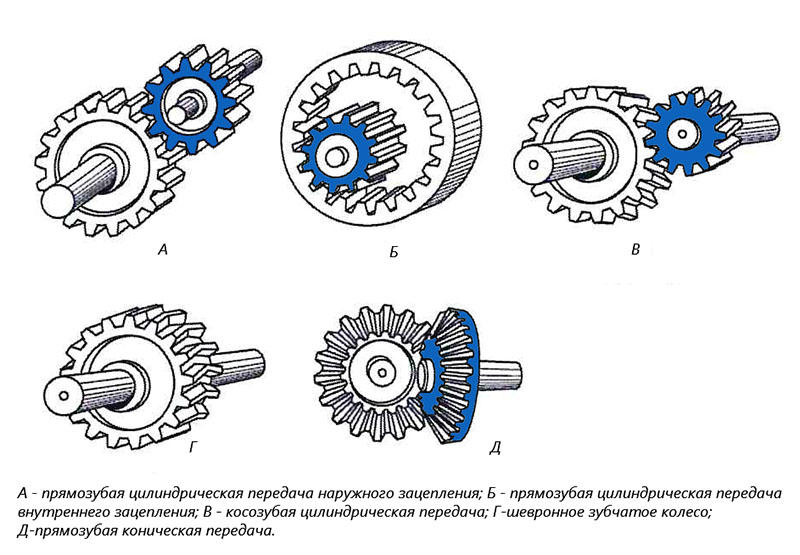 А

Б

В

Г

Д

А - прямозубая цилиндрическая передача наружного зацепления; Б - прямозубая цилиндрическая передача внутреннего зацепления; В - косозубая цилиндрическая передача; Г-шевронное зубчатое колесо; Д-прямозубая коническая передача.